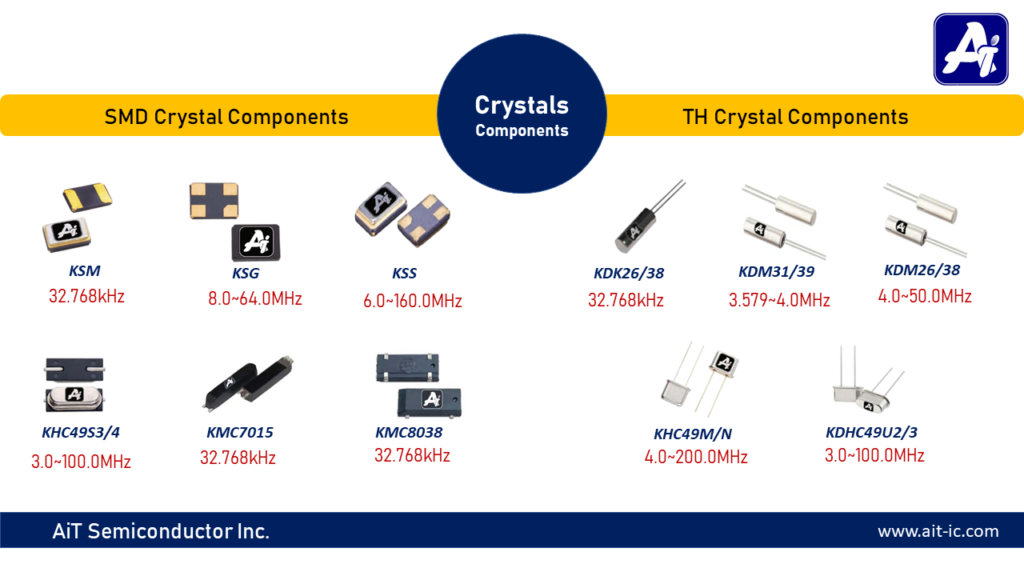 SMD Crystal Components

Crystals
Components

TH Crystal Components

KSM
32.768kHz

KSG
8.0~64.0MHz

KSS
6.0~160.0MHz

KDK26/38
32.768kHz

KDM31/39
3.579~4.0MHz

KDM26/38
4.0~50.0MHz

KHC49S3/4
3.0~100.0MHz

KMC7015
32.768kHz

KMC8038
32.768kHz

KHC49M/N
4.0~200.0MHz

KDHC49U2/3
3.0~100.0MHz

AiT Semiconductor Inc.

www.ait-ic.com